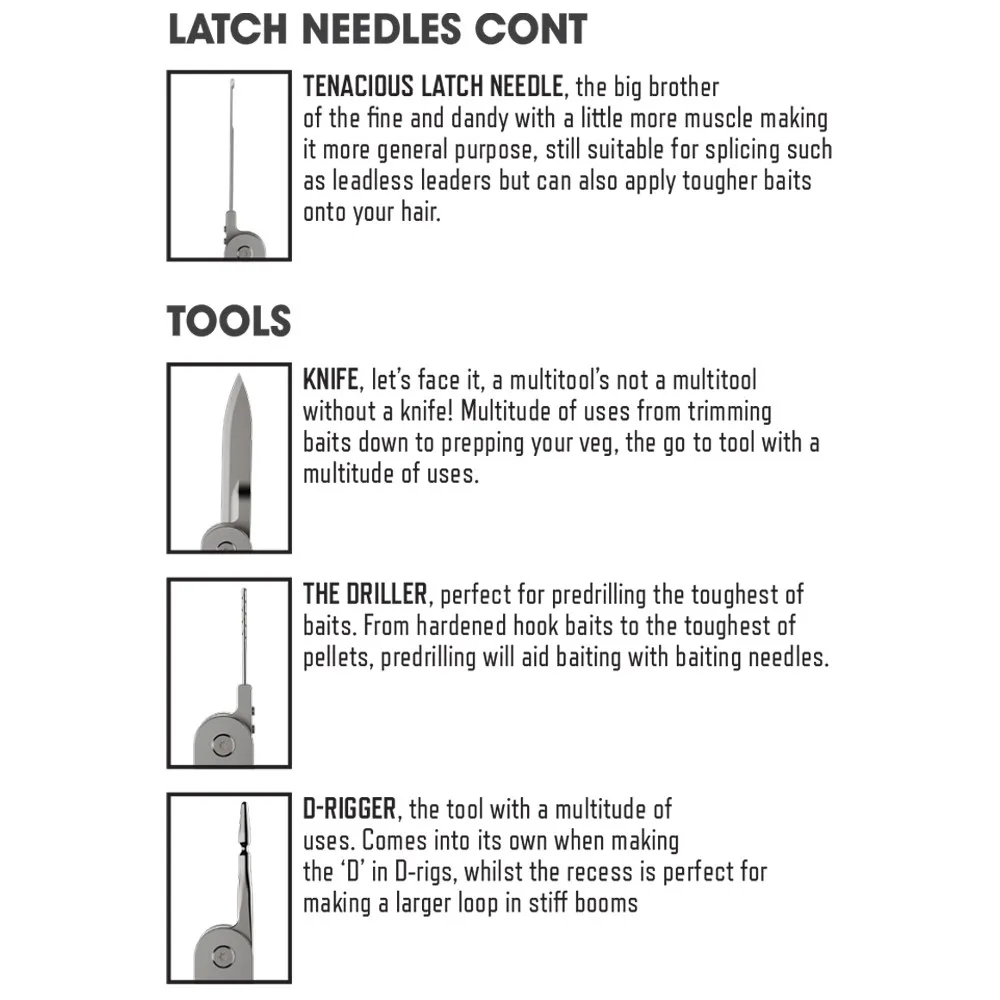 LATCH NEEDLES CONT

TENACIOUS LATCH NEEDLE, the big brother of the fine and dandy with a little more muscle making it more general purpose, still suitable for splicing such as leadless leaders but can also apply tougher baits onto your hair.

TOOLS

KNIFE, let's face it, a multitool's not a multitool without a knife! Multitude of uses from trimming baits down to prepping your veg, the go to tool with a multitude of uses.

THE DRILLER, perfect for predrilling the toughest of baits. From hardened hook baits to the toughest of pellets, predrilling will aid baiting with baiting needles.

D-RIGGER, the tool with a multitude of uses. Comes into its own when making the 'D' in D-rigs, whilst the recess is perfect for making a larger loop in stiff booms